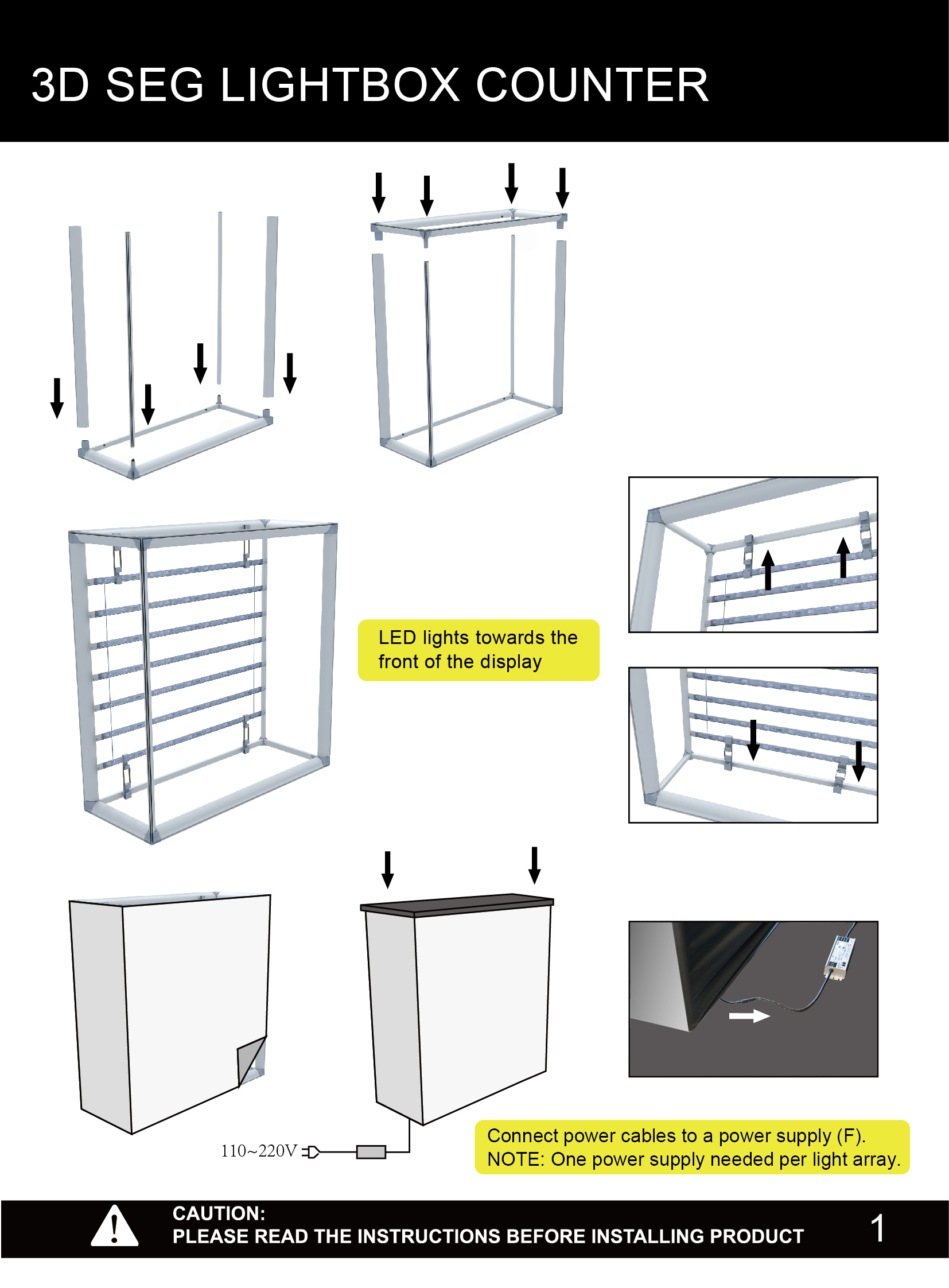 3D SEG LIGHTBOX COUNTER

LED lights towards the front of the display

110~220V

Connect power cables to a power supply (F).
NOTE: One power supply needed per light array.

CAUTION:
PLEASE READ THE INSTRUCTIONS BEFORE INSTALLING PRODUCT

1